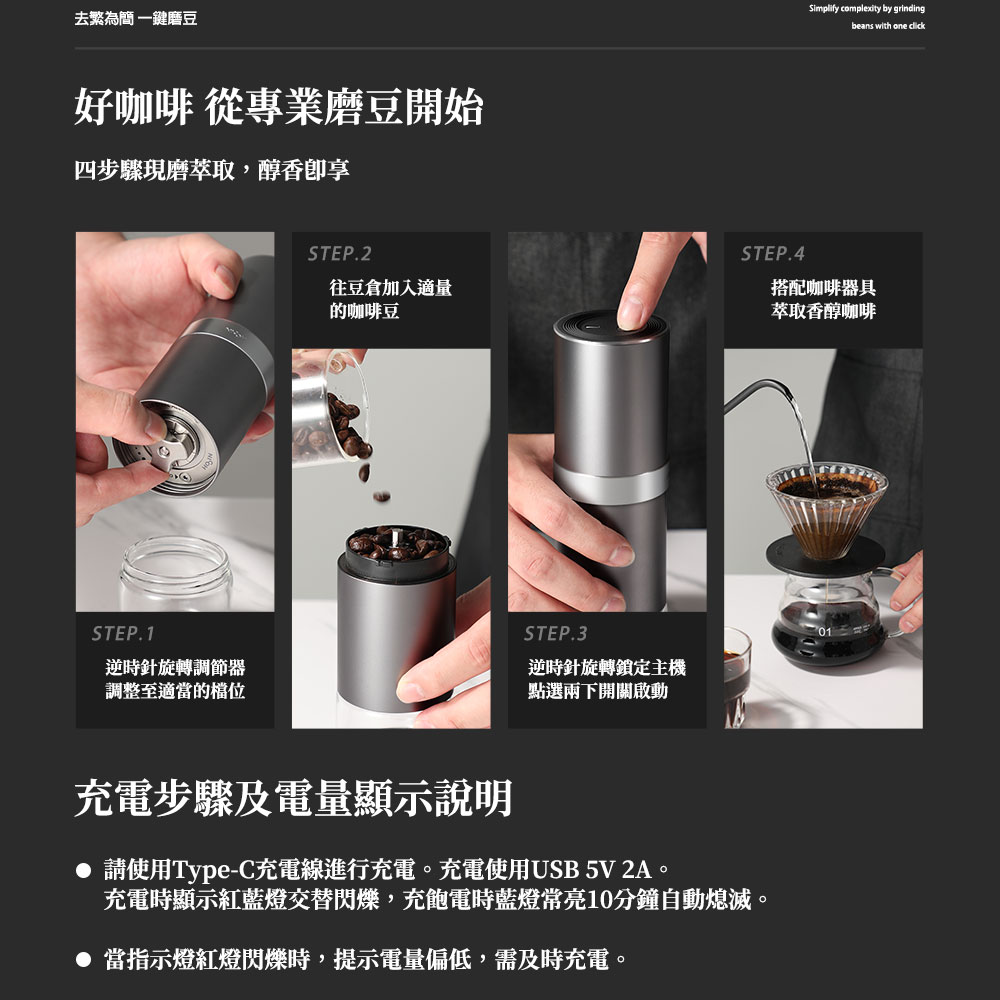 去繁為簡 一鍵磨豆

Simplify complexity by grinding beans with one click

好咖啡 從專業磨豆開始

四步驟現磨萃取，醇香即享

STEP.1

逆時針旋轉調節器
調整至適當的檔位

STEP.2

往豆倉加入適量
的咖啡豆

STEP.3

逆時針旋轉鎖定主機
點選兩下開關啟動

STEP.4

搭配咖啡器具
萃取香醇咖啡

01

充電步驟及電量顯示說明

● 請使用Type-C充電線進行充電。充電使用USB 5V 2A。
充電時顯示紅藍燈交替閃爍，充飽電時藍燈常亮10分鐘自動熄滅。

● 當指示燈紅燈閃爍時，提示電量偏低，需及時充電。