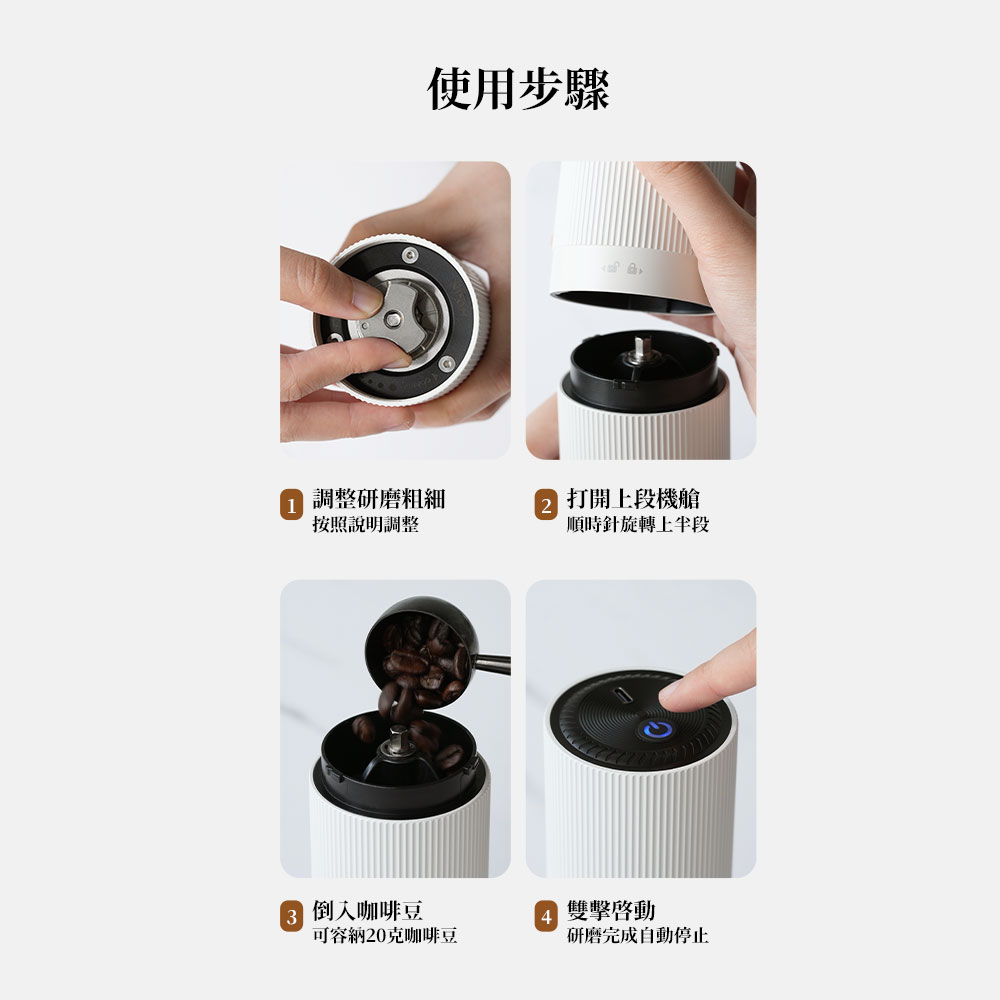 使用步驟

1 調整研磨粗細
按照說明調整

2 打開上段機艙
順時針旋轉上半段

3 倒入咖啡豆
可容納20克咖啡豆

4 雙擊啓動
研磨完成自動停止