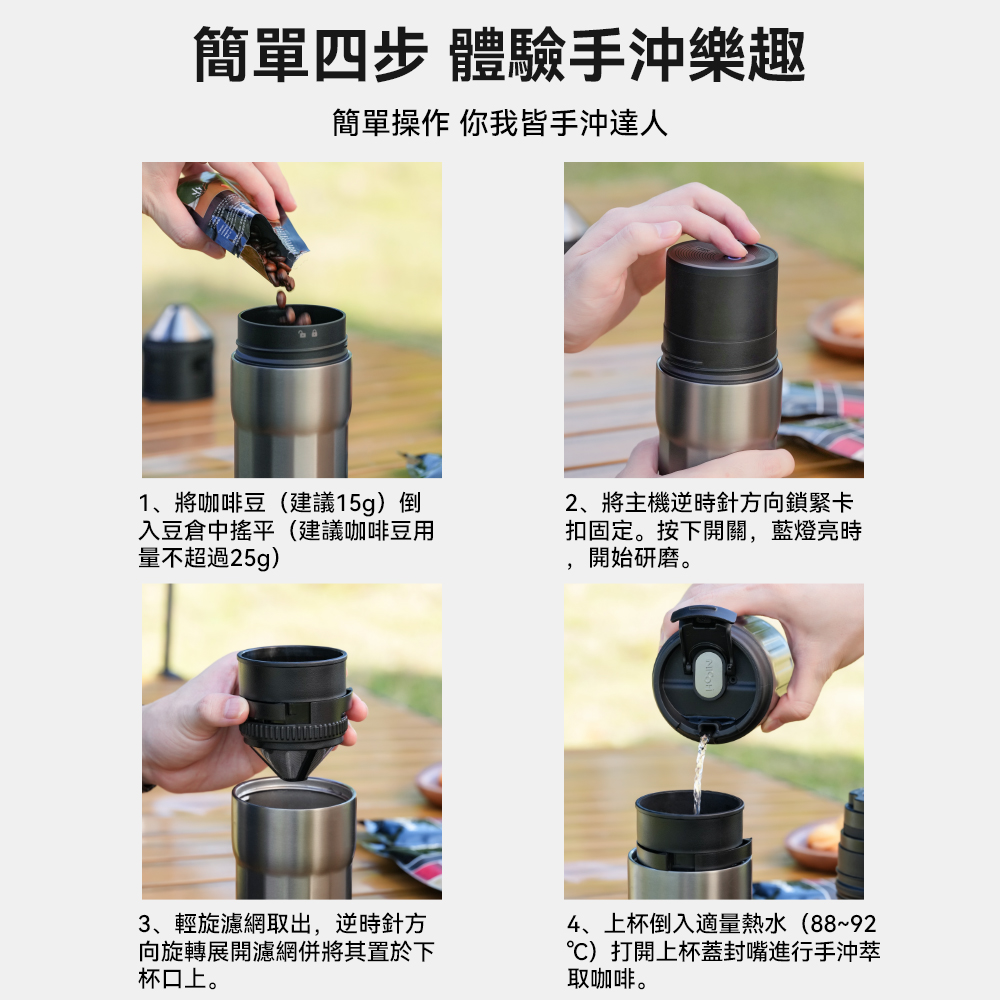 簡單四步 體驗手沖樂趣

簡單操作 你我皆手沖達人

1、將咖啡豆（建議15g）倒入豆倉中搖平（建議咖啡豆用量不超過25g）

2、將主機逆時針方向鎖緊卡扣固定。按下開關，藍燈亮時，開始研磨。

3、輕旋濾網取出，逆時針方向旋轉展開濾網併將其置於下杯口上。

4、上杯倒入適量熱水（88~92℃）打開上杯蓋封嘴進行手沖萃取咖啡。